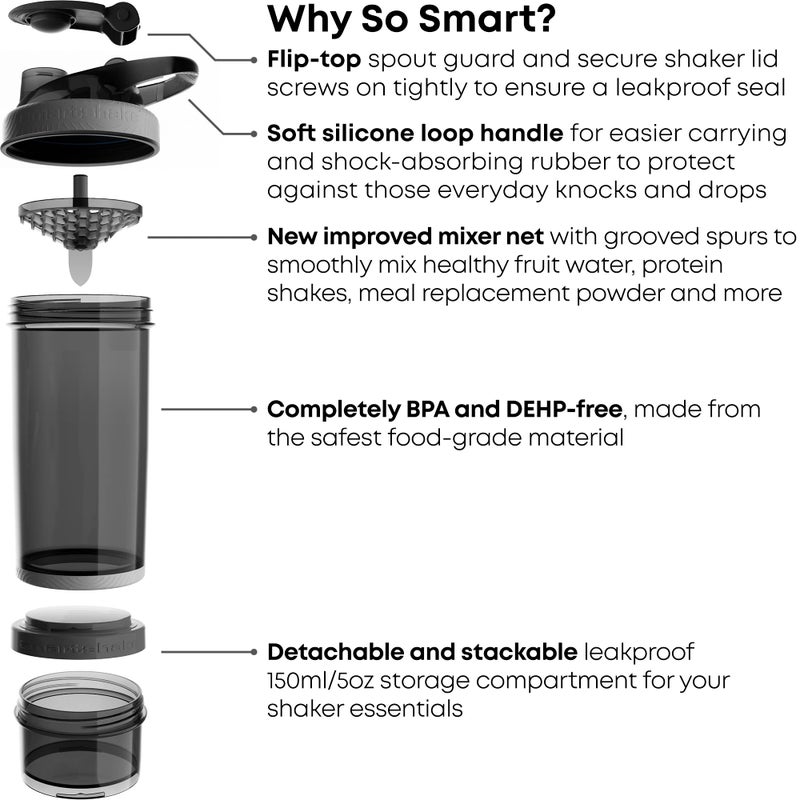 Why So Smart?

Flip-top spout guard and secure shaker lid screws on tightly to ensure a leakproof seal

Soft silicone loop handle for easier carrying and shock-absorbing rubber to protect against those everyday knocks and drops

New improved mixer net with grooved spurs to smoothly mix healthy fruit water, protein shakes, meal replacement powder and more

Completely BPA and DEHP-free, made from the safest food-grade material

Detachable and stackable leakproof 150ml/5oz storage compartment for your shaker essentials